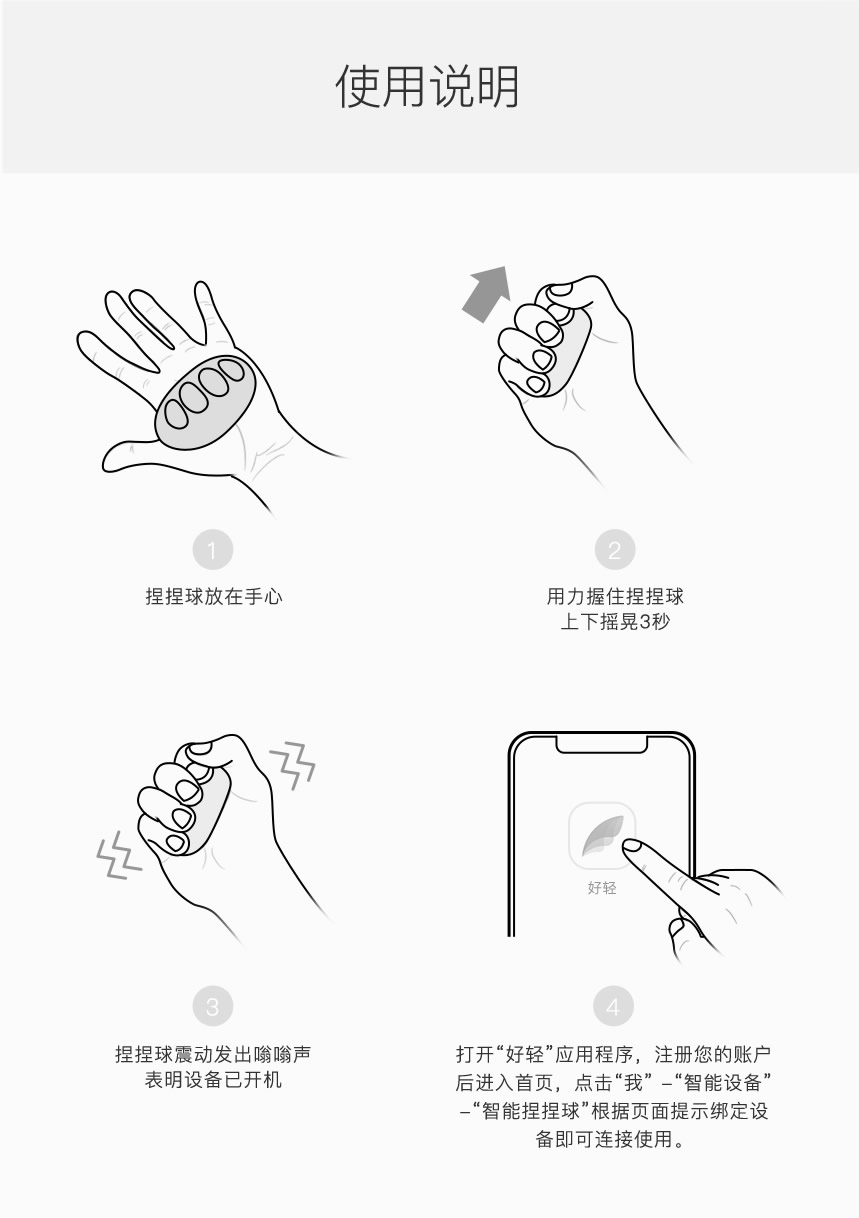 使用说明

1
捏捏球放在手心

2
用力握住捏捏球
上下摇晃3秒

3
捏捏球震动发出嗡嗡声
表明设备已开机

好轻

4
打开“好轻”应用程序，注册您的账户后进入首页，点击“我” –“智能设备” –“智能捏捏球”根据页面提示绑定设备即可连接使用。